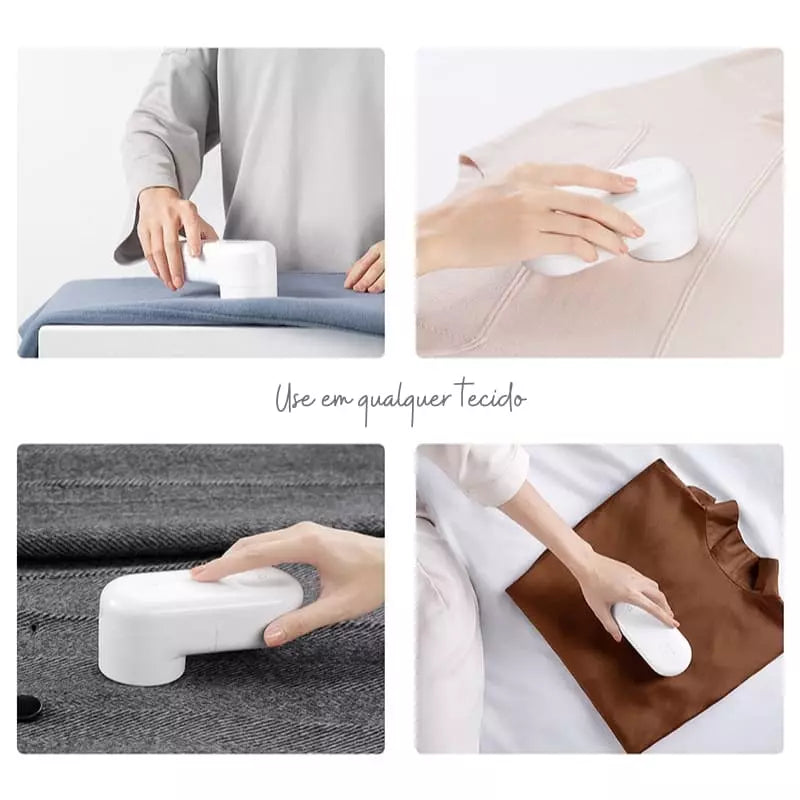 Use em qualquer tecido