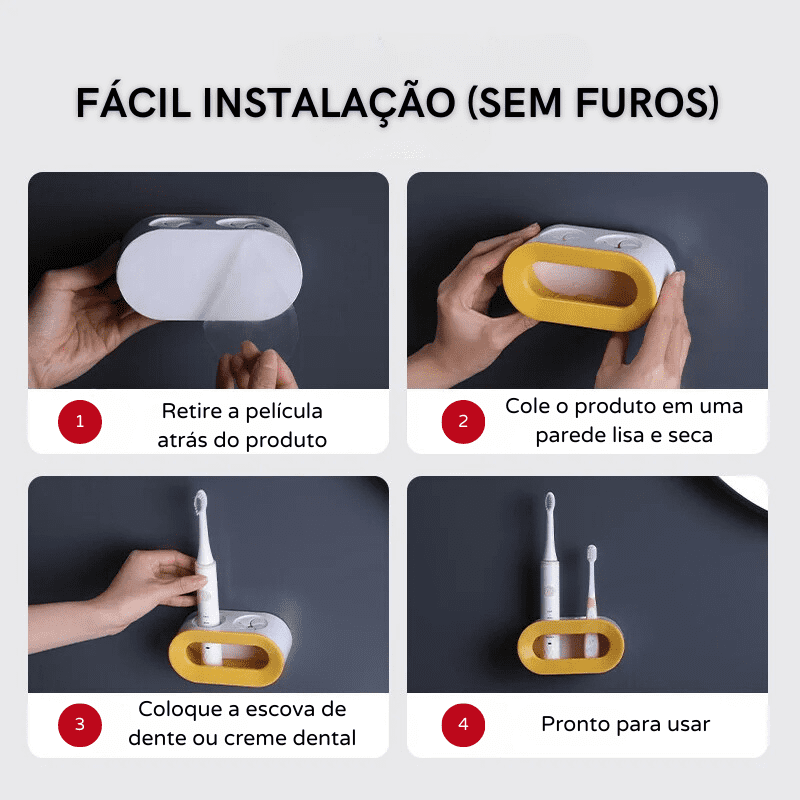 FÁCIL INSTALAÇÃO (SEM FUROS)

1
Retire a película atrás do produto

2
Cole o produto em uma parede lisa e seca

3
Coloque a escova de dente ou creme dental

4
Pronto para usar