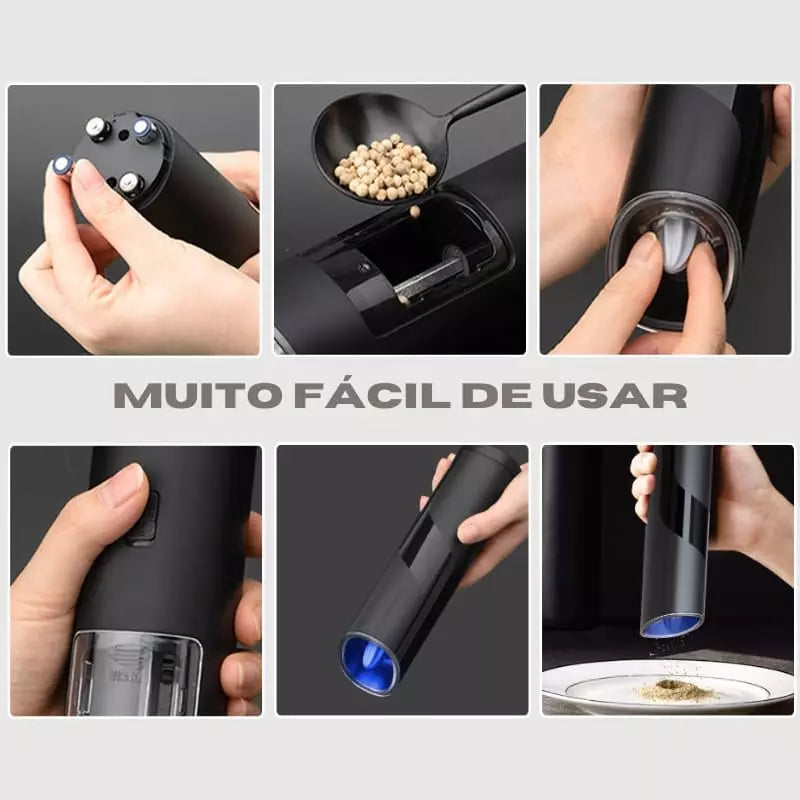 MUITO FÁCIL DE USAR