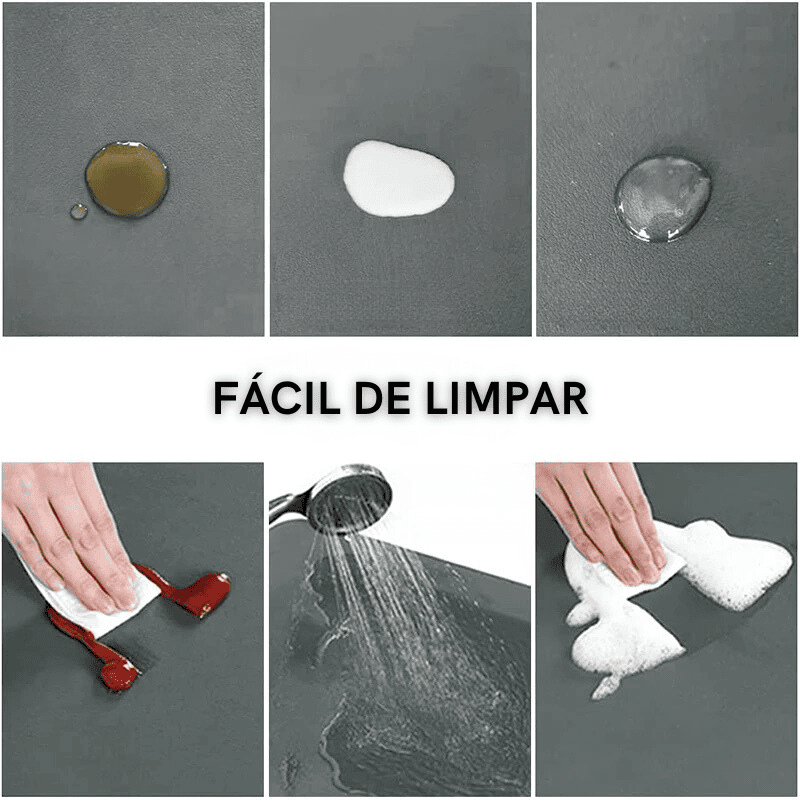 FÁCIL DE LIMPAR